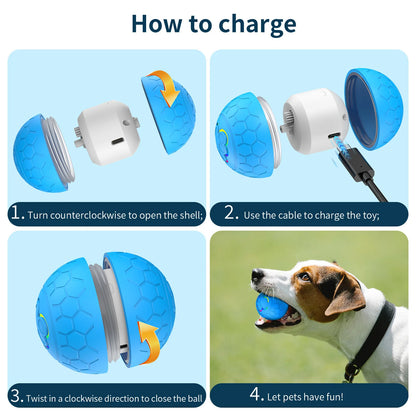 How to charge

1. Turn counterclockwise to open the shell;

2. Use the cable to charge the toy;

3. Twist in a clockwise direction to close the ball

4. Let pets have fun!