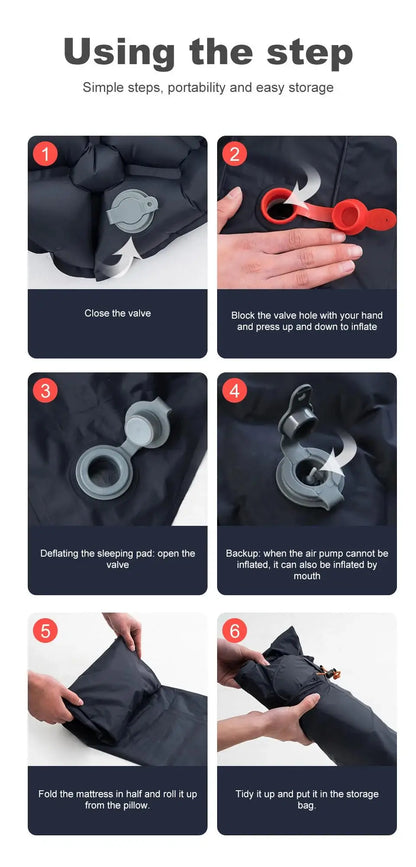 Using the step

Simple steps, portability and easy storage

1

Close the valve

2

Block the valve hole with your hand and press up and down to inflate

3

Deflating the sleeping pad: open the valve

4

Backup: when the air pump cannot be inflated, it can also be inflated by mouth

5

Fold the mattress in half and roll it up from the pillow.

6

Tidy it up and put it in the storage bag.