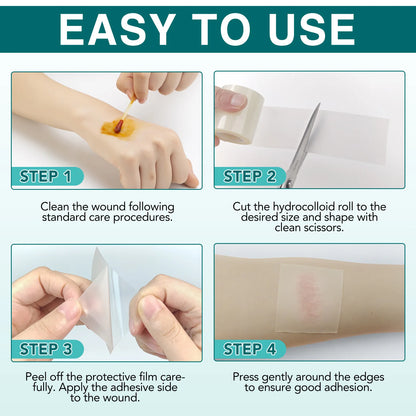 EASY TO USE

STEP 1

Clean the wound following standard care procedures.

STEP 2

Cut the hydrocolloid roll to the desired size and shape with clean scissors.

STEP 3

Peel off the protective film carefully. Apply the adhesive side to the wound.

STEP 4

Press gently around the edges to ensure good adhesion.