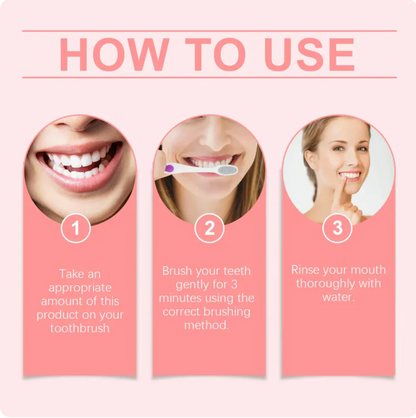 HOW TO USE

1

Take an appropriate amount of this product on your toothbrush

2

Brush your teeth gently for 3 minutes using the correct brushing method.

3

Rinse your mouth thoroughly with water.