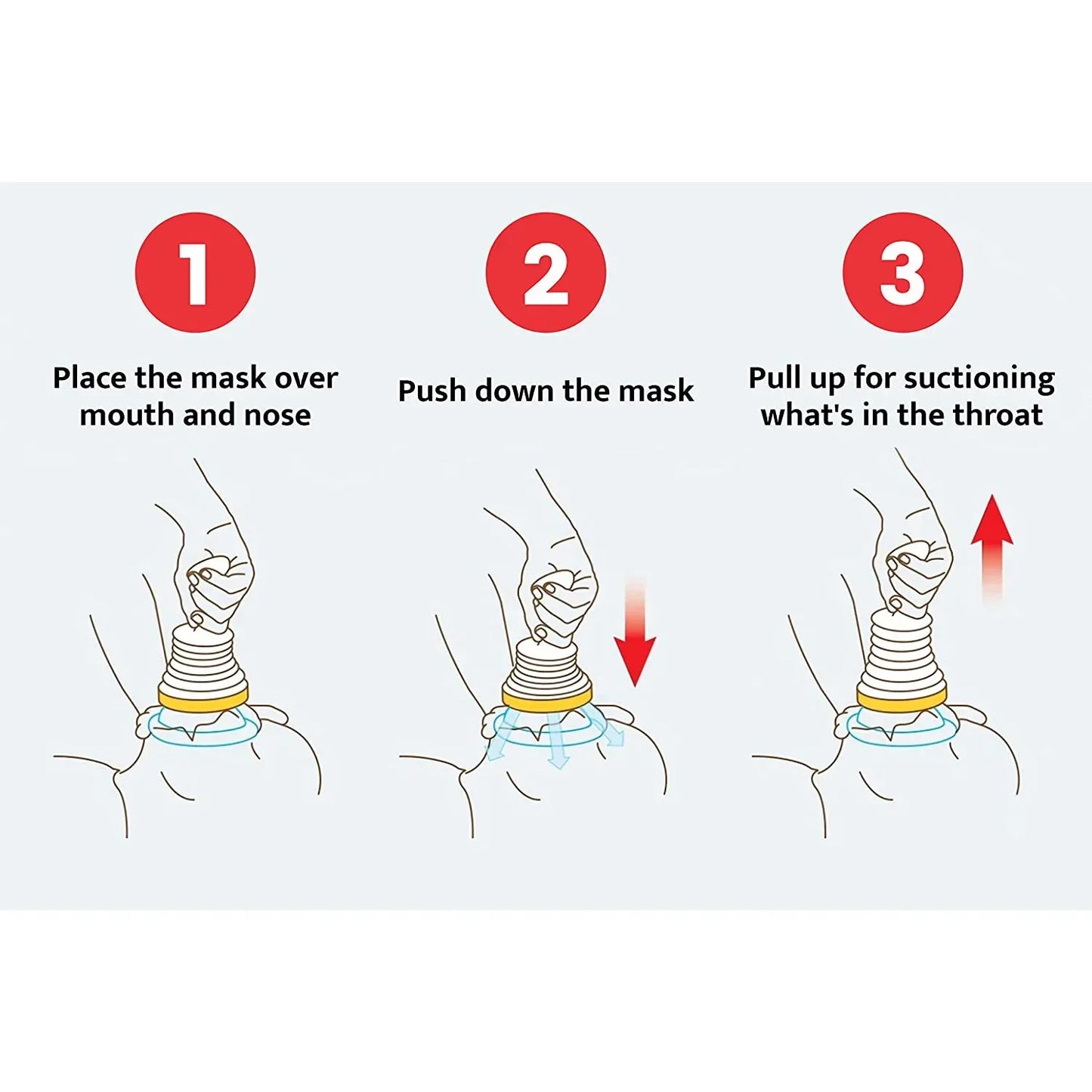 1

Place the mask over mouth and nose

2

Push down the mask

3

Pull up for suctioning what's in the throat