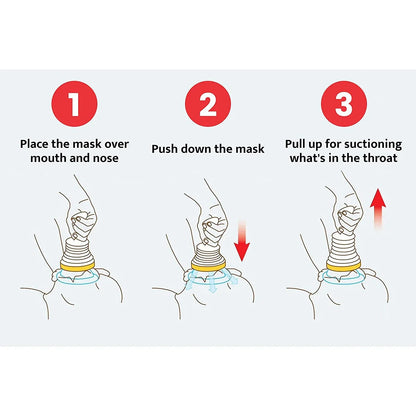 1

Place the mask over mouth and nose

2

Push down the mask

3

Pull up for suctioning what's in the throat