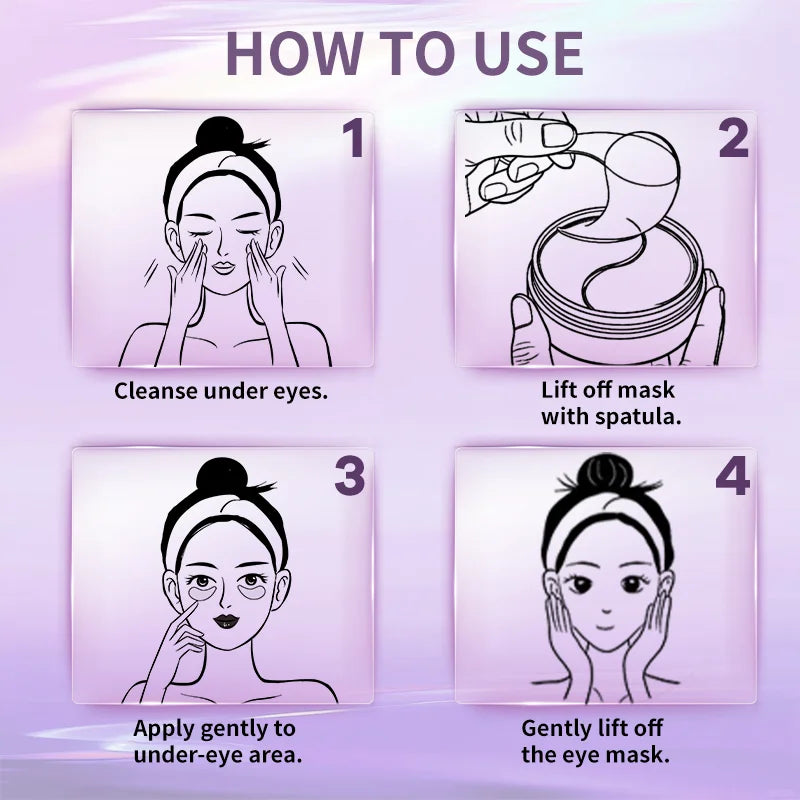 HOW TO USE

1

Cleanse under eyes.

2

Lift off mask with spatula.

3

Apply gently to under-eye area.

4

Gently lift off the eye mask.